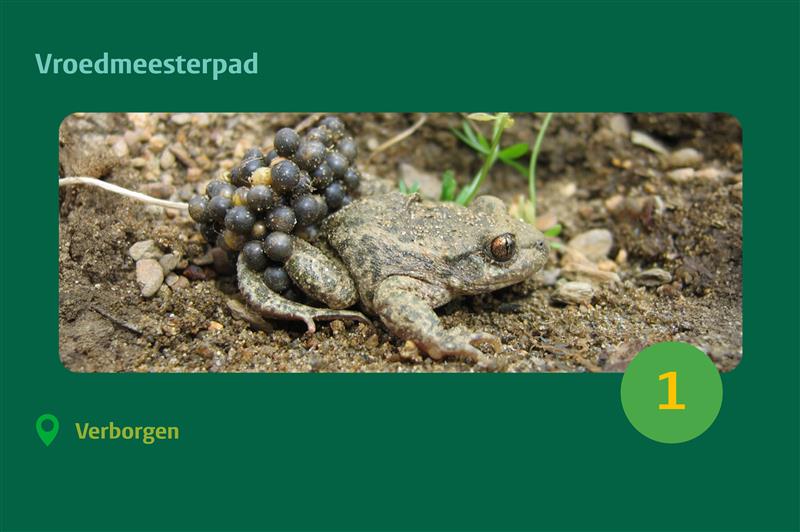 Vroedmeesterpad

1

Verborgen