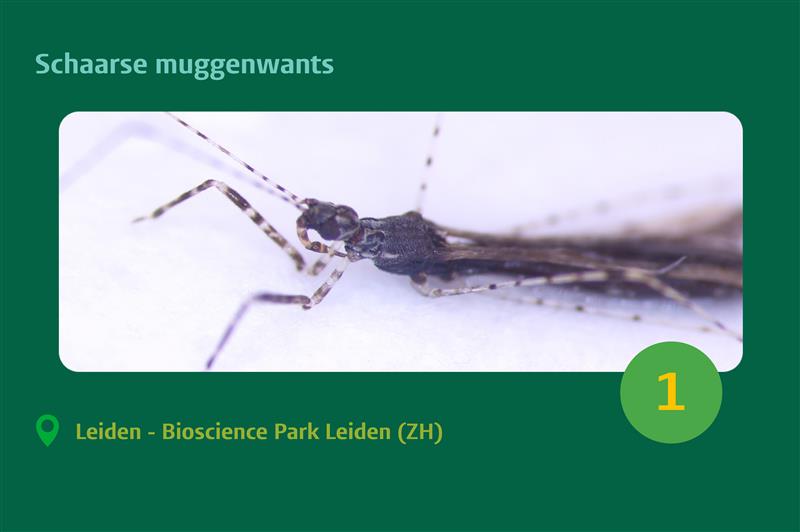 Schaarse muggenwants

1

Leiden - Bioscience Park Leiden (ZH)