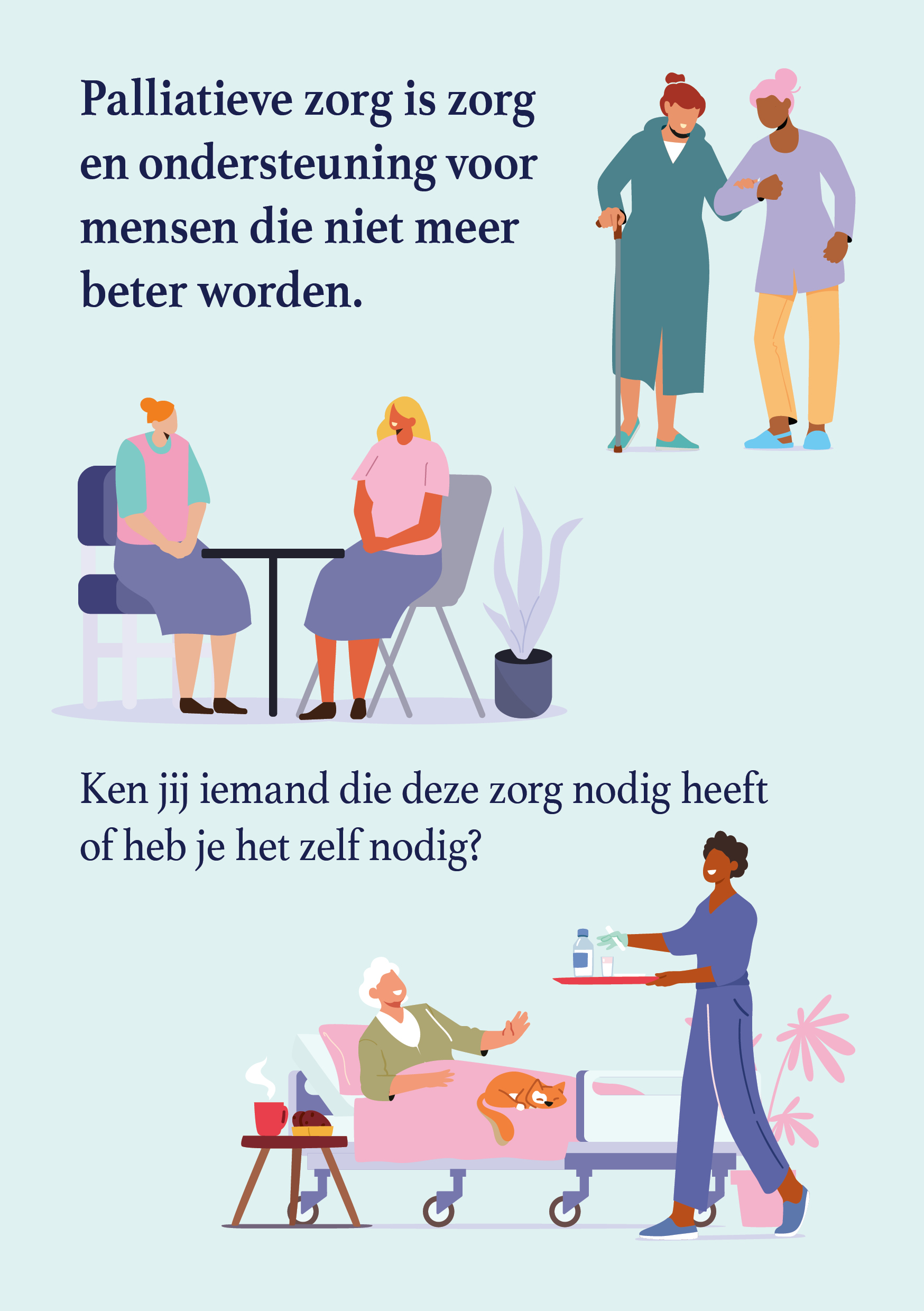 Palliatieve zorg is zorg en ondersteuning voor mensen die niet meer beter worden.

Ken jij iemand die deze zorg nodig heeft of heb je het zelf nodig?